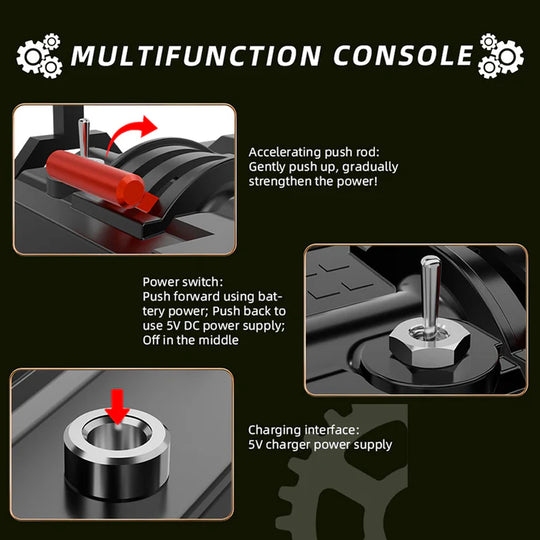 MULTIFUNCTION CONSOLE

Accelerating push rod:
Gently push up, gradually strengthen the power!

Power switch:
Push forward using battery power; Push back to use 5V DC power supply; Off in the middle

Charging interface:
5V charger power supply