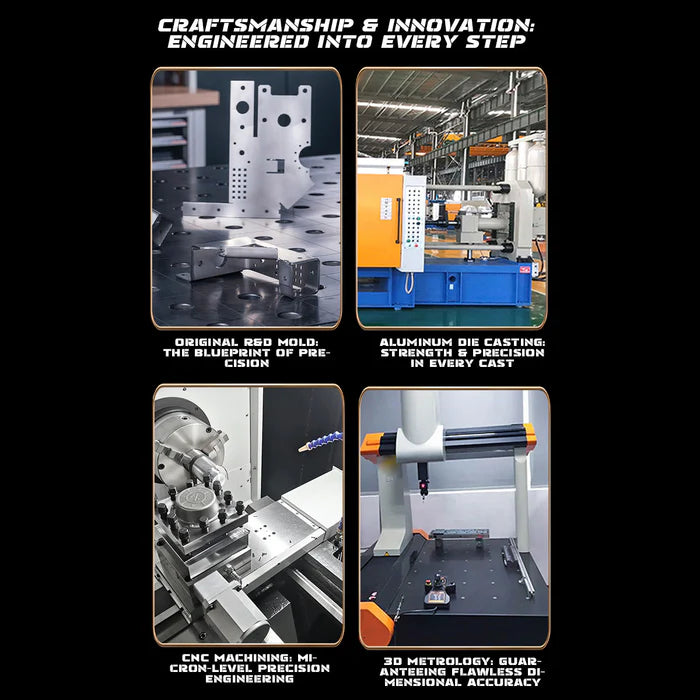 CRAFTSMANSHIP & INNOVATION: ENGINEERED INTO EVERY STEP

ORIGINAL R&D MOLD: THE BLUEPRINT OF PRECISION

ALUMINUM DIE CASTING: STRENGTH & PRECISION IN EVERY CAST

CNC MACHINING: MICRON-LEVEL PRECISION ENGINEERING

3D METROLOGY: GUARANTEEING FLAWLESS DIMENSIONAL ACCURACY