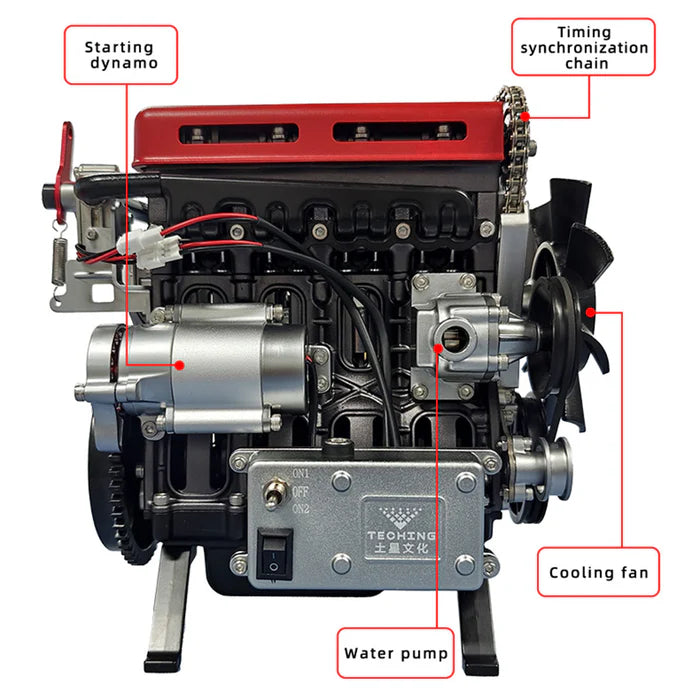 Starting dynamo

Timing synchronization chain

ON1
OFF
ON2

TECHING
土星文化

Cooling fan

Water pump