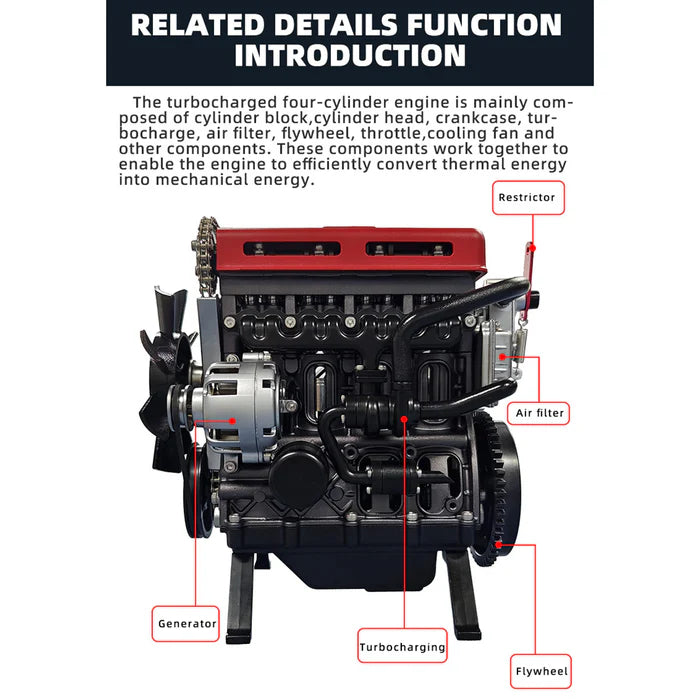 RELATED DETAILS FUNCTION INTRODUCTION

The turbocharged four-cylinder engine is mainly composed of cylinder block,cylinder head, crankcase, turbocharge, air filter, flywheel, throttle,cooling fan and other components. These components work together to enable the engine to efficiently convert thermal energy into mechanical energy.

Restrictor

Air filter

Generator

Turbocharging

Flywheel