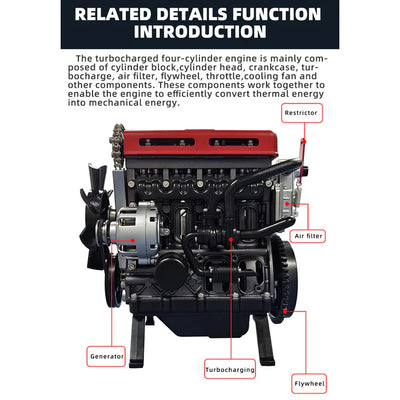 RELATED DETAILS FUNCTION INTRODUCTION

The turbocharged four-cylinder engine is mainly composed of cylinder block,cylinder head, crankcase, turbocharge, air filter, flywheel, throttle,cooling fan and other components. These components work together to enable the engine to efficiently convert thermal energy into mechanical energy.

Restrictor

Air filter

Generator

Turbocharging

Flywheel