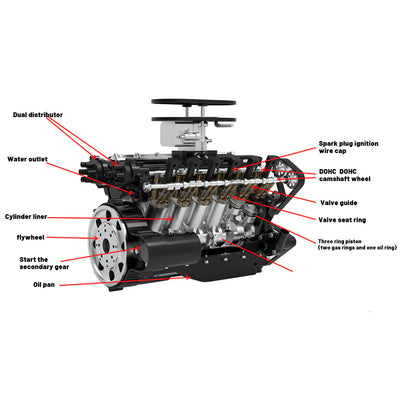 Dual distributor

Water outlet

Cylinder liner

flywheel

Start the secondary gear

Oil pan

Spark plug ignition wire cap

DOHC DOHC camshaft wheel

Valve guide

Valve seat ring

Three ring piston (two gas rings and one oil ring)