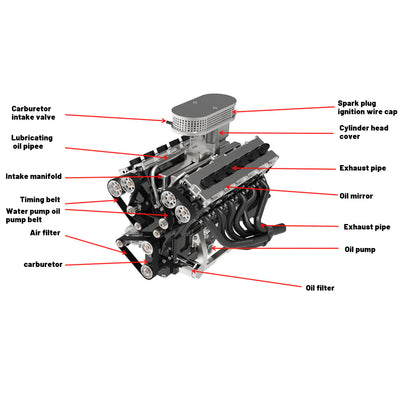 Carburetor intake valve

Lubricating oil pipee

Intake manifold

Timing belt

Water pump oil pump belt

Air filter

carburetor

Spark plug ignition wire cap

Cylinder head cover

Exhaust pipe

Oil mirror

Exhaust pipe

Oil pump

Oil filter