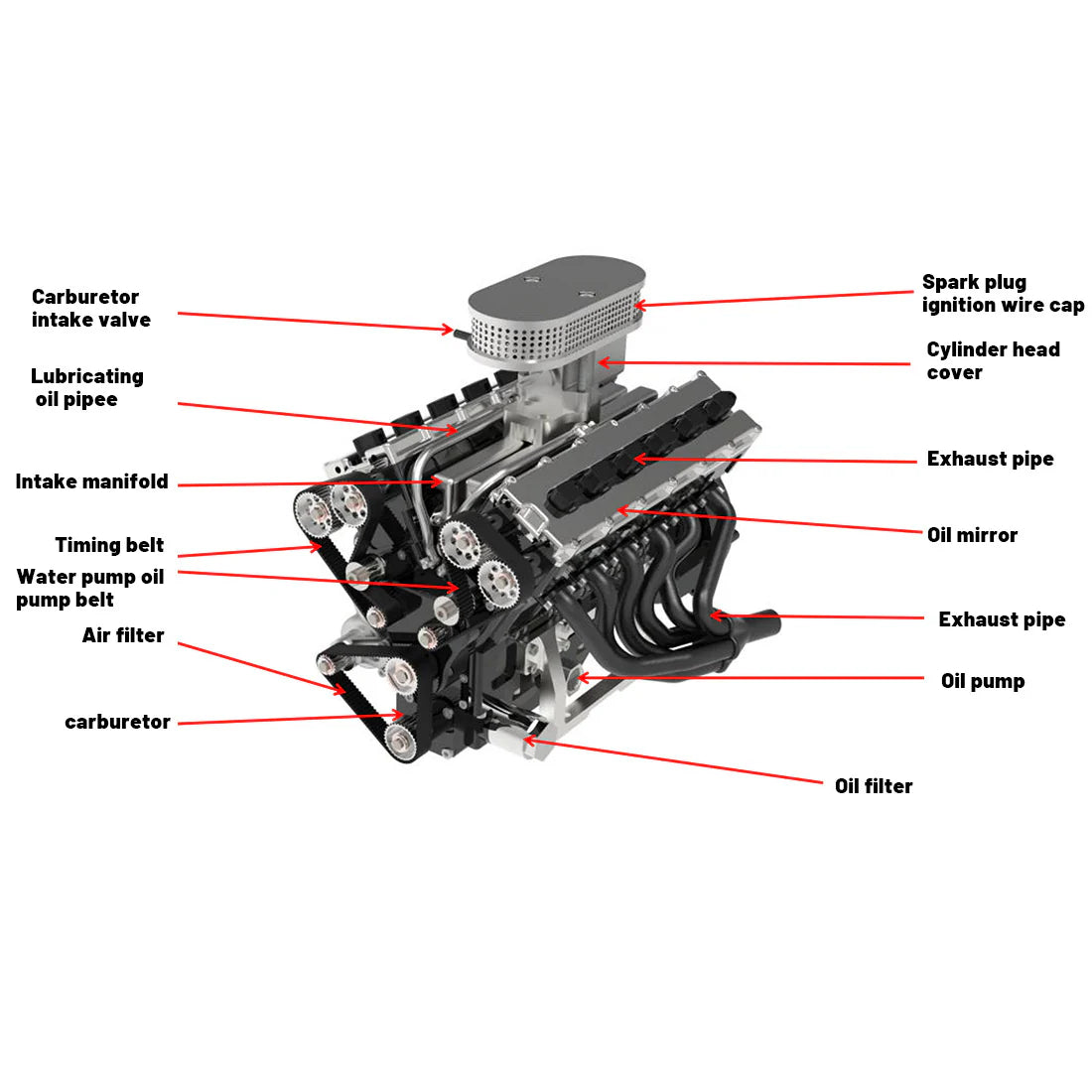 Carburetor intake valve

Lubricating oil pipee

Intake manifold

Timing belt

Water pump oil pump belt

Air filter

carburetor

Spark plug ignition wire cap

Cylinder head cover

Exhaust pipe

Oil mirror

Exhaust pipe

Oil pump

Oil filter