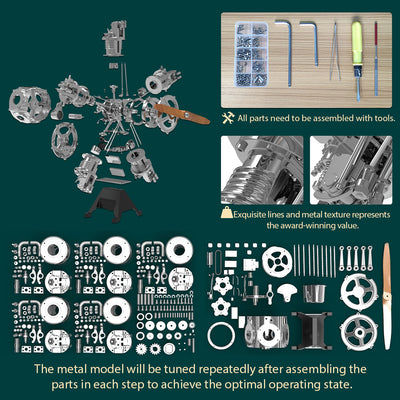 All parts need to be assembled with tools.

Exquisite lines and metal texture represents the award-winning value.

The metal model will be tuned repeatedly after assembling the parts in each step to achieve the optimal operating state.