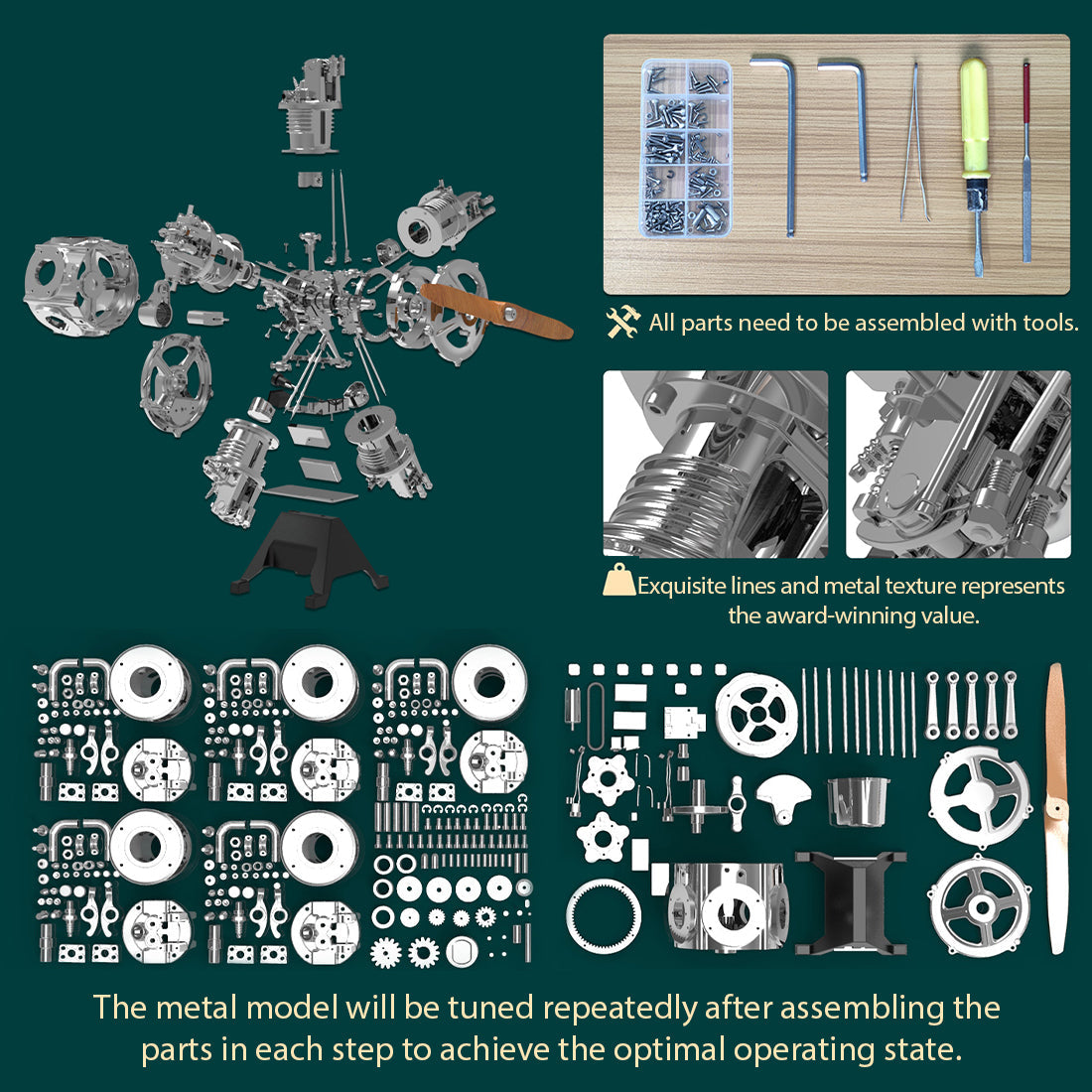 All parts need to be assembled with tools.

Exquisite lines and metal texture represents the award-winning value.

The metal model will be tuned repeatedly after assembling the parts in each step to achieve the optimal operating state.