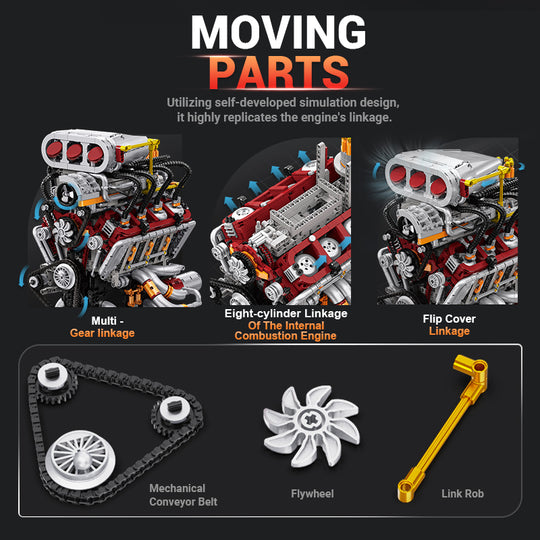 MOVING PARTS

Utilizing self-developed simulation design, it highly replicates the engine's linkage.

Multi - Gear linkage

Eight-cylinder Linkage Of The Internal Combustion Engine

Flip Cover Linkage

Mechanical Conveyor Belt

Flywheel

Link Rob