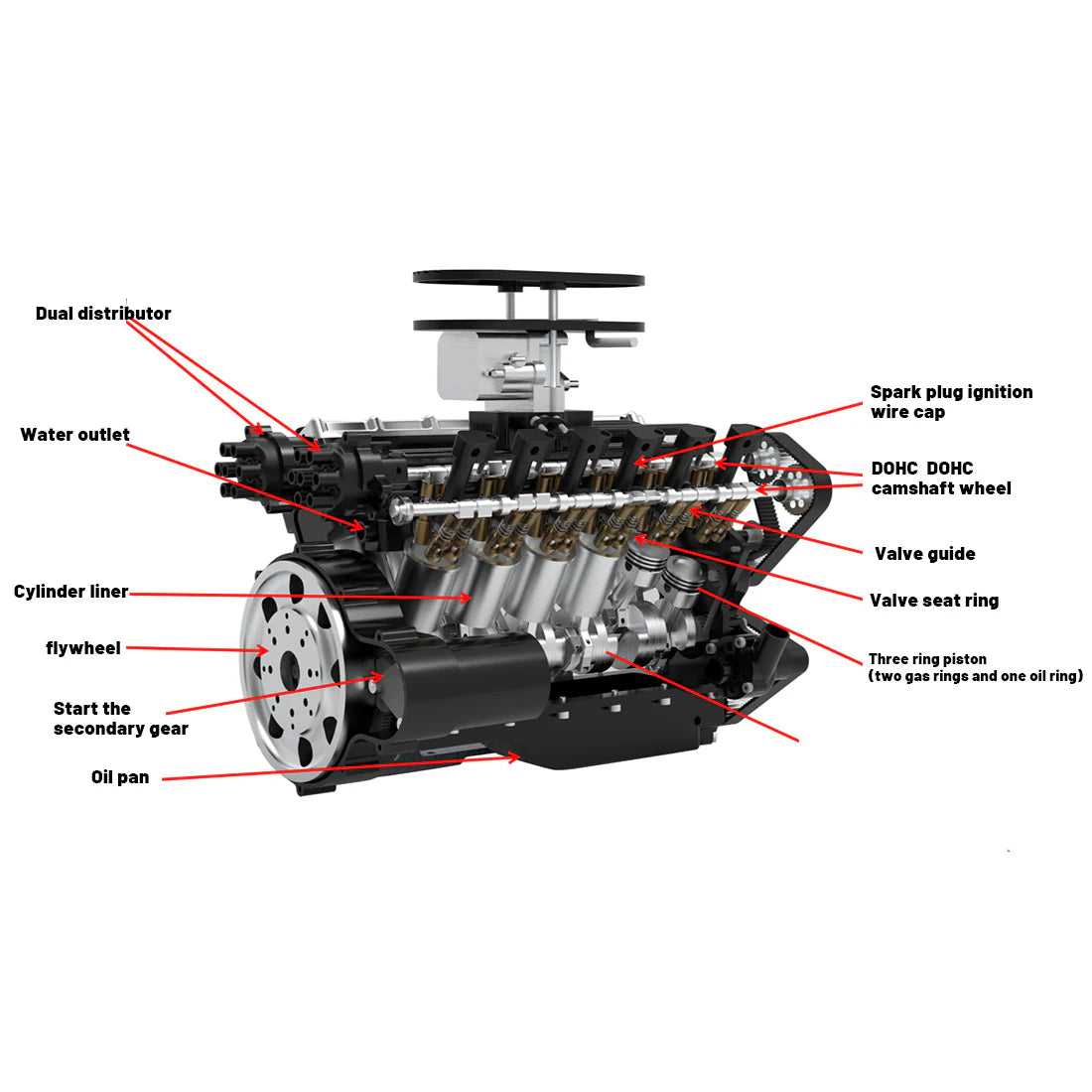 Dual distributor

Water outlet

Cylinder liner

flywheel

Start the secondary gear

Oil pan

Spark plug ignition wire cap

DOHC DOHC camshaft wheel

Valve guide

Valve seat ring

Three ring piston (two gas rings and one oil ring)