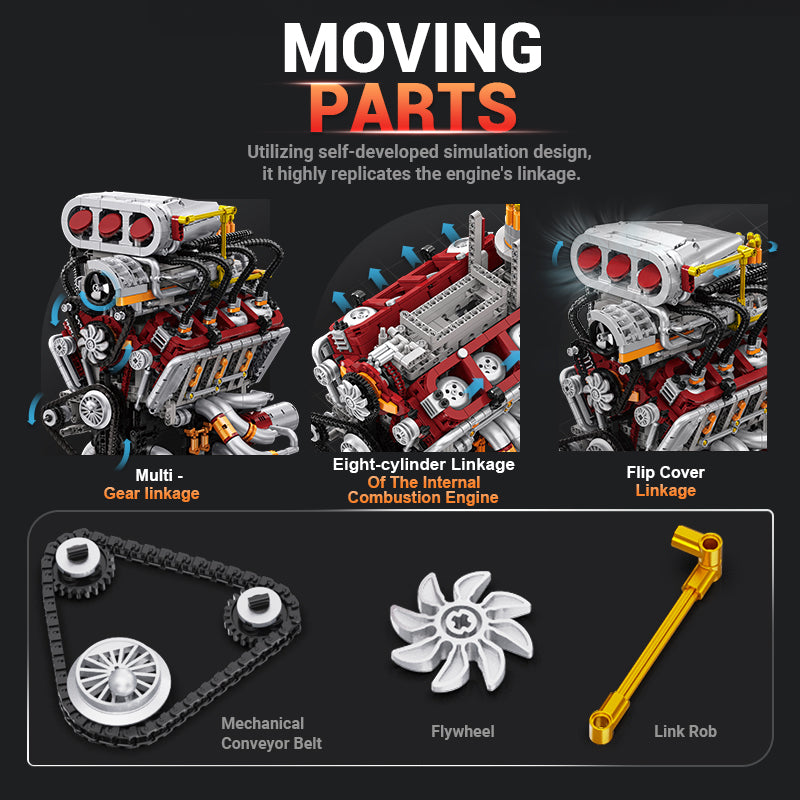 MOVING PARTS

Utilizing self-developed simulation design, it highly replicates the engine's linkage.

Multi - Gear linkage

Eight-cylinder Linkage Of The Internal Combustion Engine

Flip Cover Linkage

Mechanical Conveyor Belt

Flywheel

Link Rob